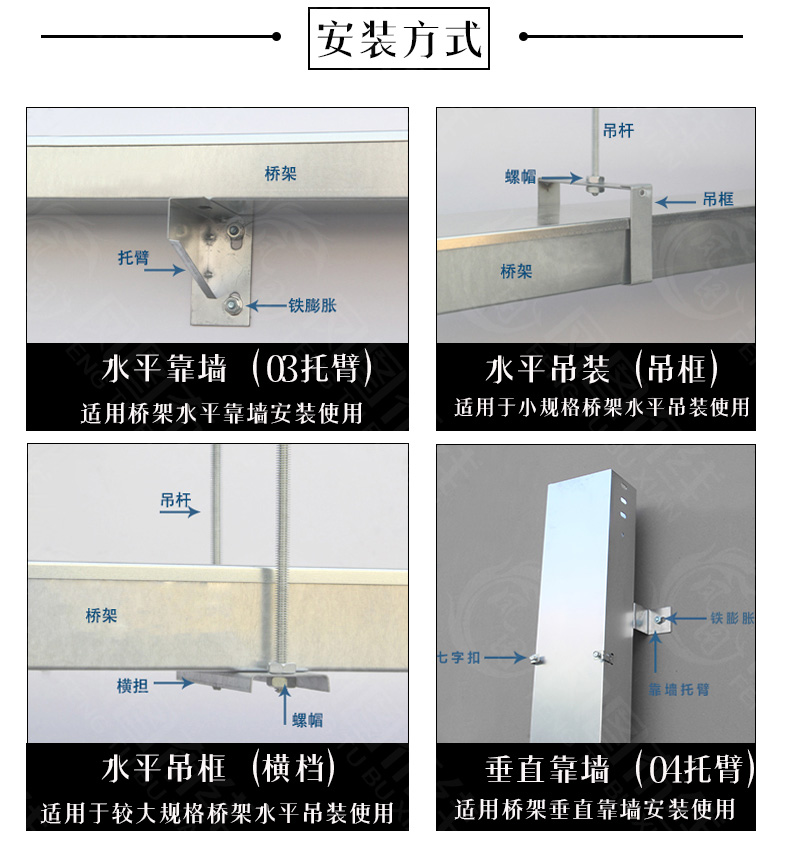 安装方式

桥架

托臂

铁膨胀

水平靠墙（03托臂）

适用桥架水平靠墙安装使用

吊杆

螺帽

吊框

桥架

水平吊装（吊框）

适用于小规格桥架水平吊装使用

吊杆

桥架

横担

螺帽

水平吊框（横档）

适用于较大规格桥架水平吊装使用

铁膨胀

七字扣

靠墙托臂

垂直靠墙（04托臂）

适用桥架垂直靠墙安装使用